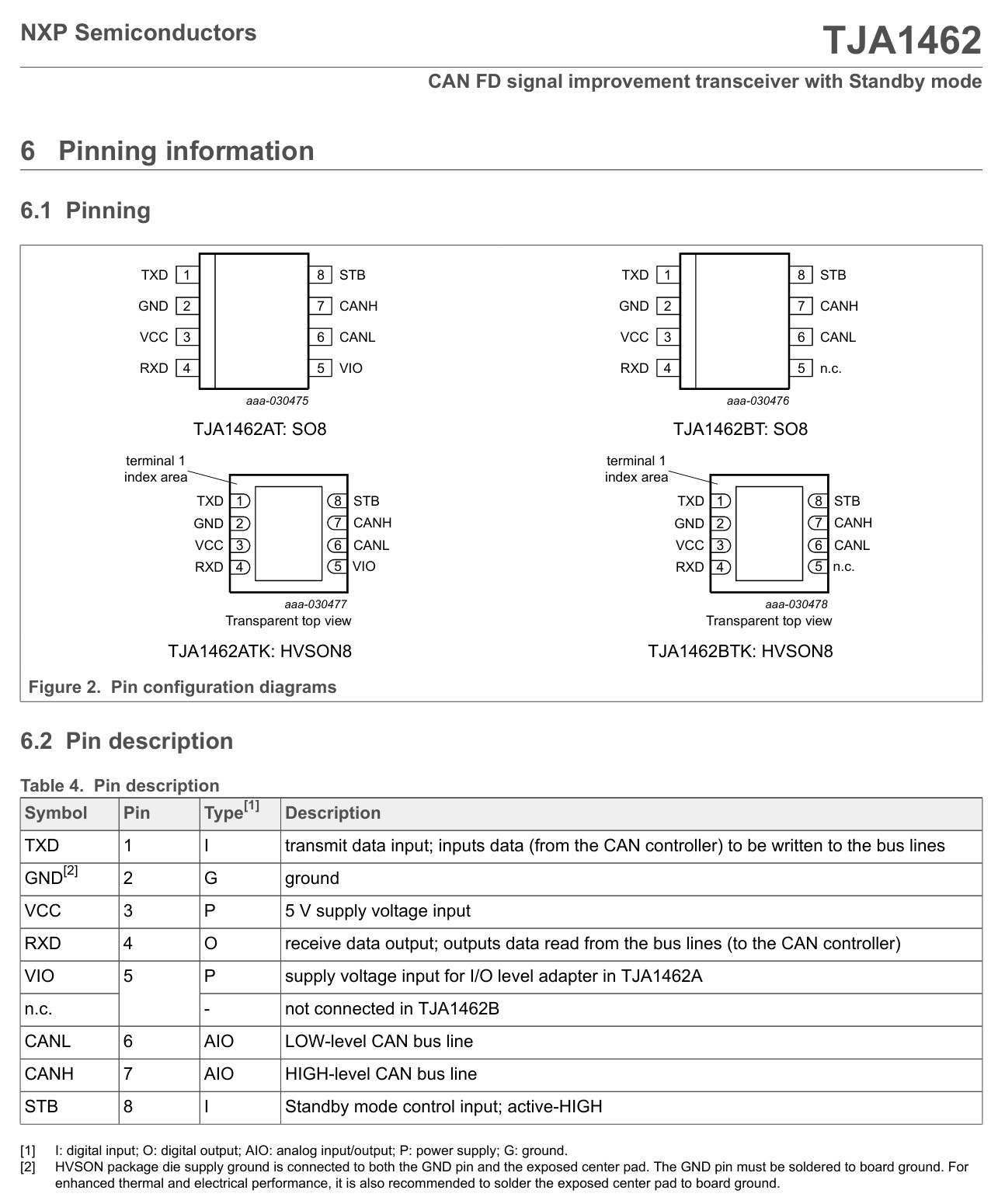 NXP Semiconductors

TJA1462

CAN FD signal improvement transceiver with Standby mode

6 Pinning information

6.1 Pinning

TXD 1
GND 2
VCC 3
RXD 4
8 STB
7 CANH
6 CANL
5 VIO
aaa-030475
TJA1462AT: SO8

TXD 1
GND 2
VCC 3
RXD 4
8 STB
7 CANH
6 CANL
5 n.c.
aaa-030476
TJA1462BT: SO8

terminal 1 index area
TXD 1
GND 2
VCC 3
RXD 4
8 STB
7 CANH
6 CANL
5 VIO
aaa-030477
Transparent top view
TJA1462ATK: HVSON8

terminal 1 index area
TXD 1
GND 2
VCC 3
RXD 4
8 STB
7 CANH
6 CANL
5 n.c.
aaa-030478
Transparent top view
TJA1462BTK: HVSON8

Figure 2. Pin configuration diagrams

6.2 Pin description

Table 4. Pin description

| Symbol | Pin | Type$^{[1]}$ | Description |
|---|---|---|---|
| TXD | 1 | I | transmit data input; inputs data (from the CAN controller) to be written to the bus lines |
| GND$^{[2]}$ | 2 | G | ground |
| VCC | 3 | P | 5 V supply voltage input |
| RXD | 4 | O | receive data output; outputs data read from the bus lines (to the CAN controller) |
| VIO | 5 | P | supply voltage input for I/O level adapter in TJA1462A |
| n.c. | | - | not connected in TJA1462B |
| CANL | 6 | AIO | LOW-level CAN bus line |
| CANH | 7 | AIO | HIGH-level CAN bus line |
| STB | 8 | I | Standby mode control input; active-HIGH |

[1] I: digital input; O: digital output; AIO: analog input/output; P: power supply; G: ground.
[2] HVSON package die supply ground is connected to both the GND pin and the exposed center pad. The GND pin must be soldered to board ground. For enhanced thermal and electrical performance, it is also recommended to solder the exposed center pad to board ground.